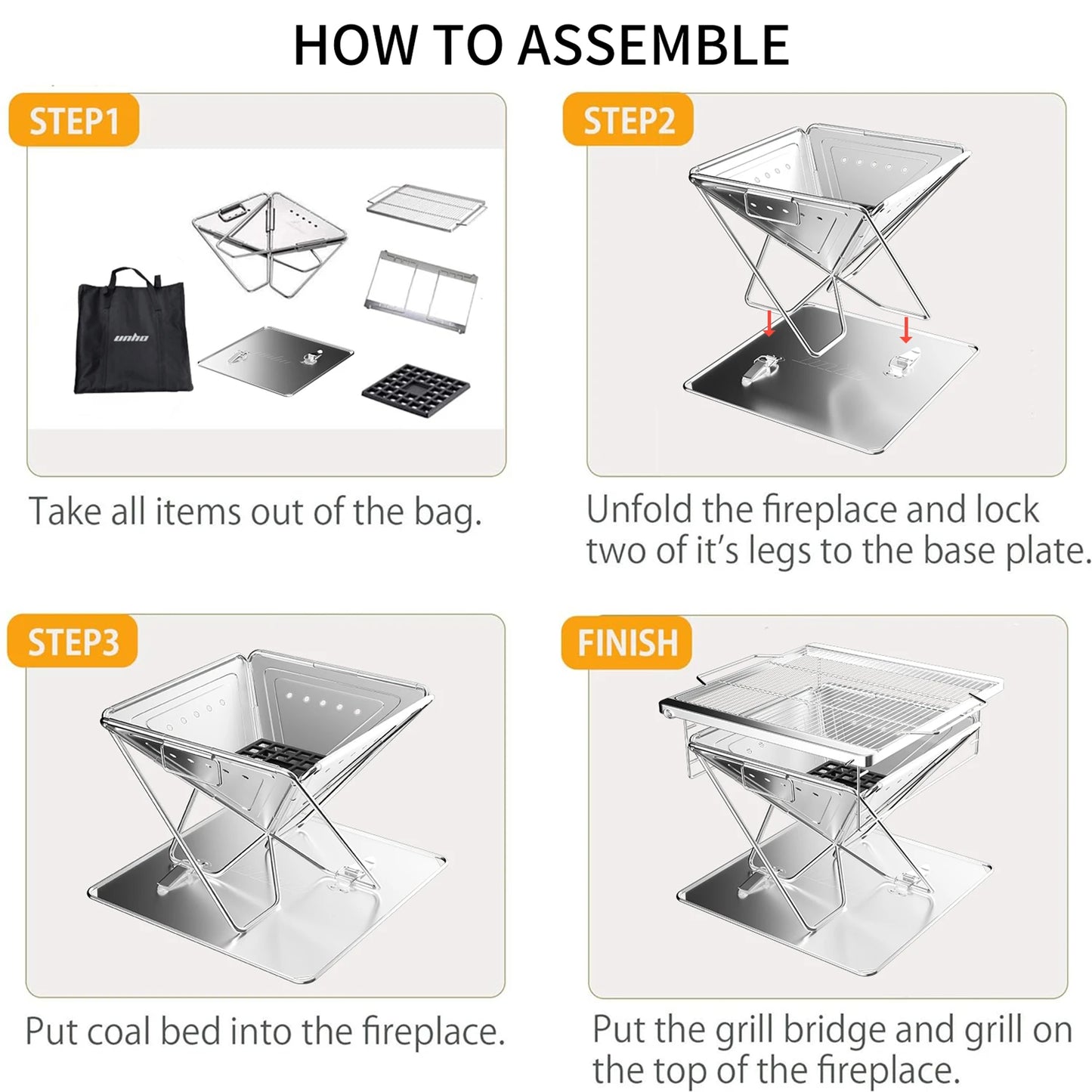 HOW TO ASSEMBLE

STEP1

unho

Take all items out of the bag.

STEP2

Unfold the fireplace and lock two of it's legs to the base plate.

STEP3

Put coal bed into the fireplace.

FINISH

Put the grill bridge and grill on the top of the fireplace.